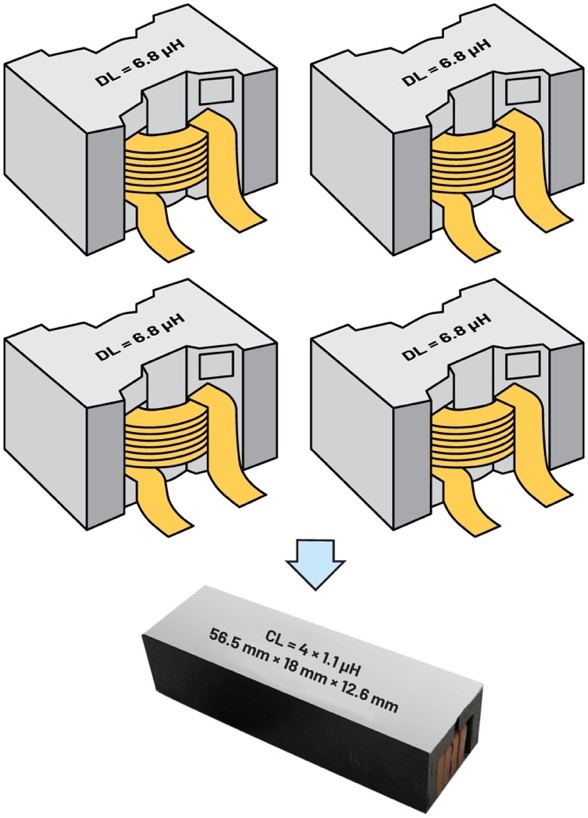 DL = 6.8 μH

DL = 6.8 μH

DL = 6.8 μH

DL = 6.8 μH

CL = 4 × 1.1 μH
56.5 mm × 18 mm × 12.6 mm