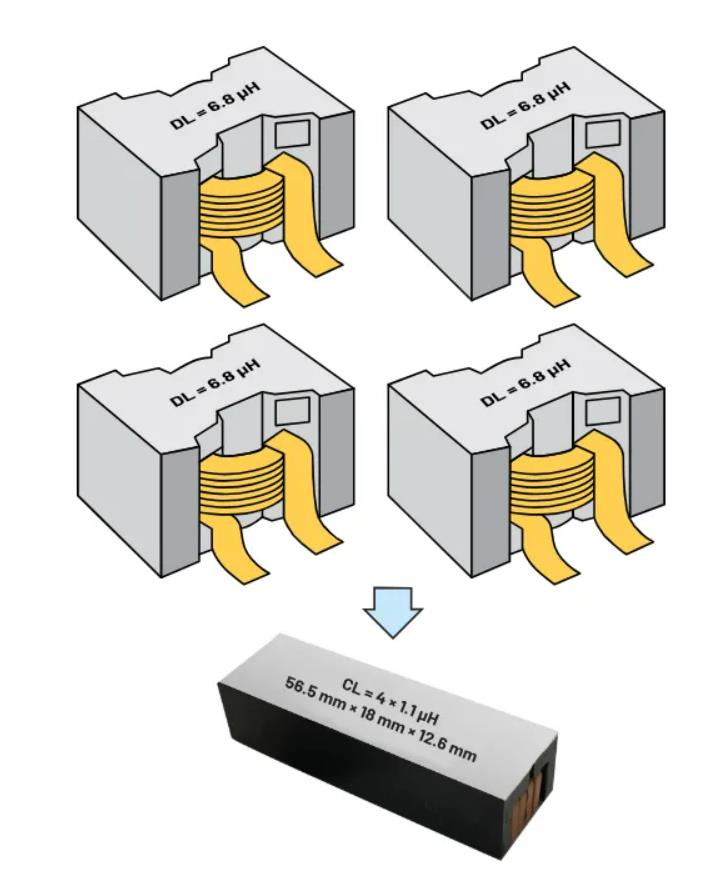 DL = 6.8 µH

DL = 6.8 µH

DL = 6.8 µH

DL = 6.8 µH

CL = 4 × 1.1 µH
56.5 mm × 18 mm × 12.6 mm